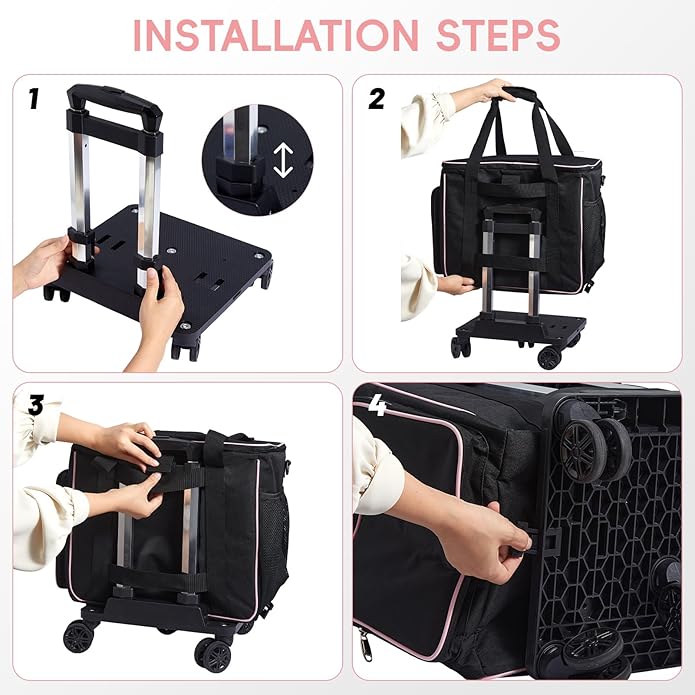 INSTALLATION STEPS

1

2

3

4