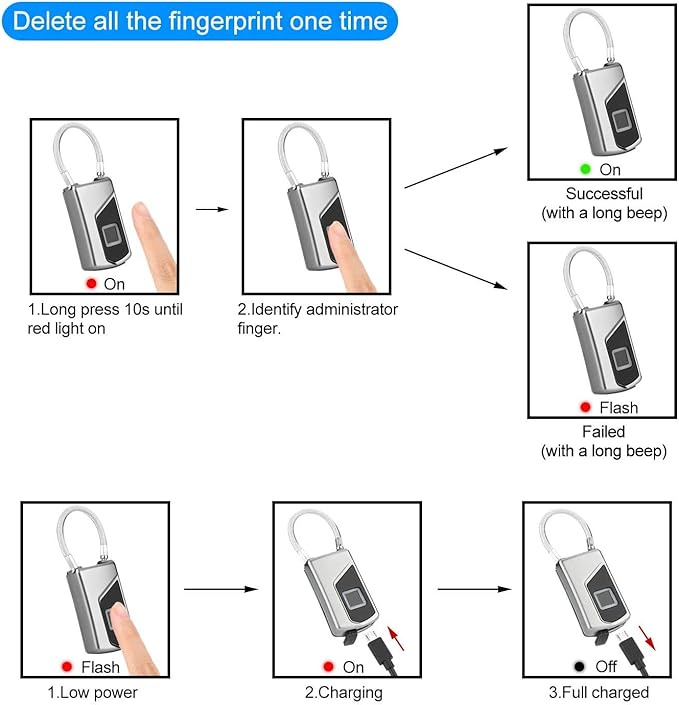 Delete all the fingerprint one time

On

1.Long press 10s until red light on

2.Identify administrator finger.

On

Successful (with a long beep)

Flash

Failed (with a long beep)

Flash

1.Low power

On

2.Charging

Off

3.Full charged