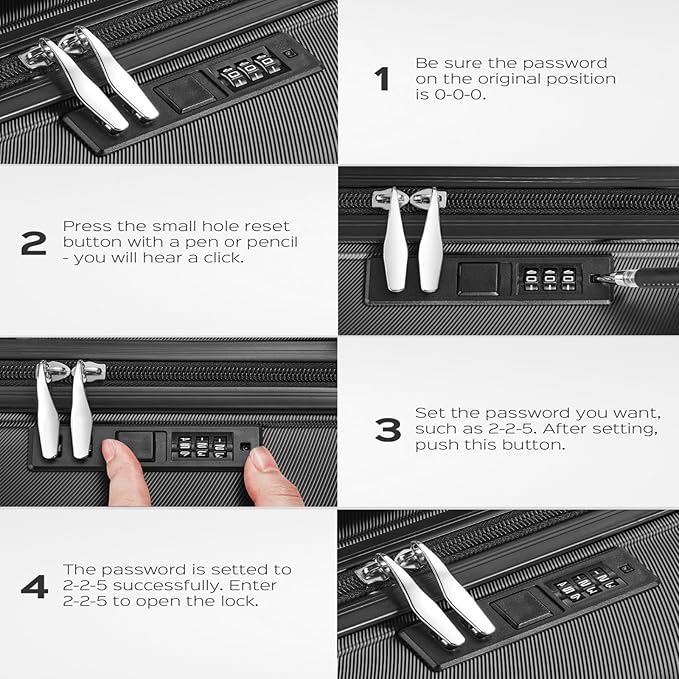 1 Be sure the password on the original position is 0-0-0.

2 Press the small hole reset button with a pen or pencil - you will hear a click.

3 Set the password you want, such as 2-2-5. After setting, push this button.

4 The password is setted to 2-2-5 successfully. Enter 2-2-5 to open the lock.