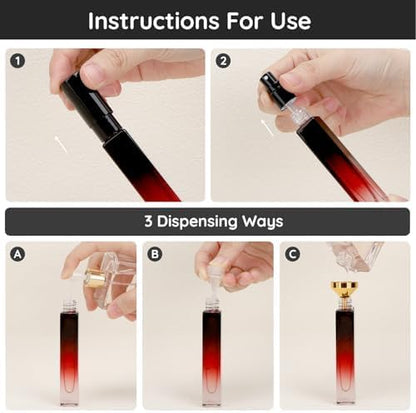 Instructions For Use

1

2

3 Dispensing Ways

A

B

C