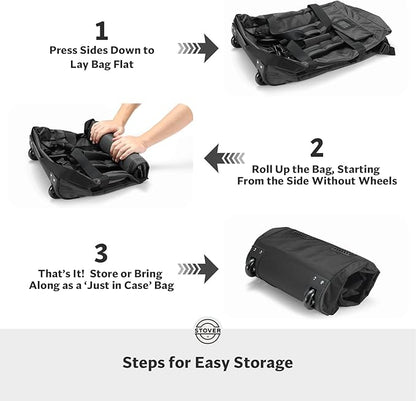 1
Press Sides Down to Lay Bag Flat

2
Roll Up the Bag, Starting From the Side Without Wheels

3
That's It! Store or Bring Along as a 'Just in Case' Bag

STOVER

Steps for Easy Storage