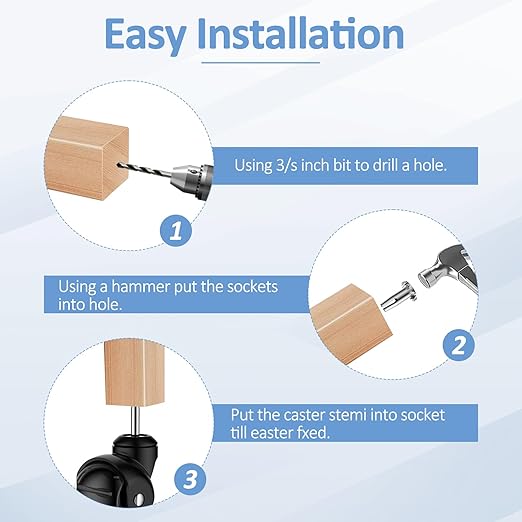 Easy Installation

Using 3/s inch bit to drill a hole.

1

Using a hammer put the sockets into hole.

2

Put the caster stemi into socket till easter fxed.

3