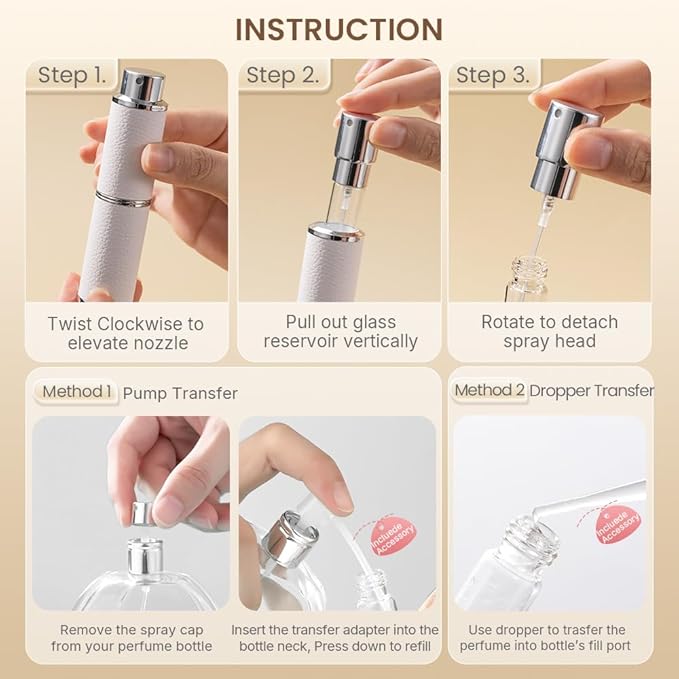 INSTRUCTION

Step 1.
Twist Clockwise to elevate nozzle

Step 2.
Pull out glass reservoir vertically

Step 3.
Rotate to detach spray head

Method 1 Pump Transfer

Remove the spray cap from your perfume bottle

Include Accessory

Insert the transfer adapter into the bottle neck, Press down to refill

Method 2 Dropper Transfer

Include Accessory

Use dropper to trasfer the perfume into bottle's fill port