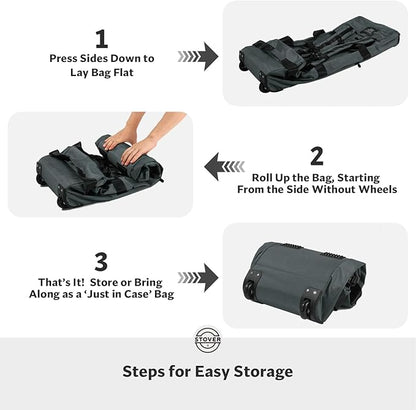 1
Press Sides Down to Lay Bag Flat

2
Roll Up the Bag, Starting From the Side Without Wheels

3
That's It! Store or Bring Along as a 'Just in Case' Bag

STOVER

Steps for Easy Storage