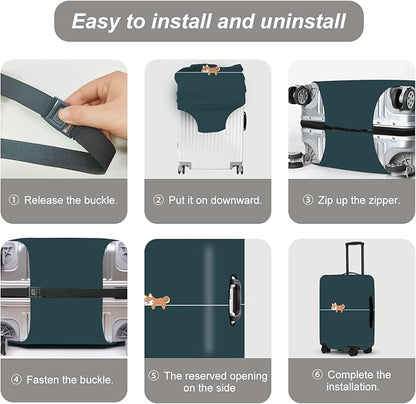 Easy to install and uninstall

① Release the buckle.

② Put it on downward.

③ Zip up the zipper.

④ Fasten the buckle.

⑤ The reserved opening on the side

⑥ Complete the installation.