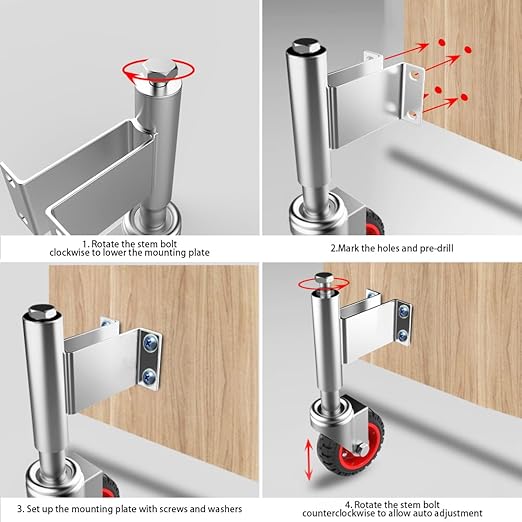 1. Rotate the stem bolt clockwise to lower the mounting plate

2.Mark the holes and pre-drill

3. Set up the mounting plate with screws and washers

4. Rotate the stem bolt counterclockwise to allow auto adjustment