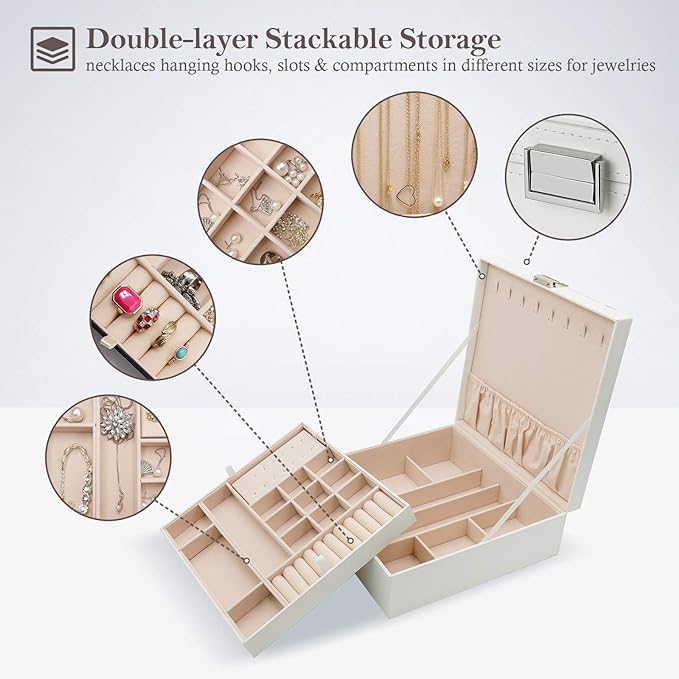 Double-layer Stackable Storage
necklaces hanging hooks, slots & compartments in different sizes for jewelries