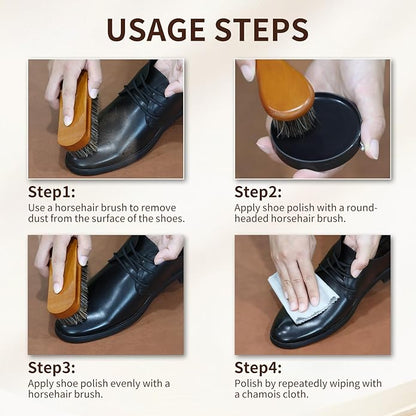 USAGE STEPS

Step1:
Use a horsehair brush to remove dust from the surface of the shoes.

Step2:
Apply shoe polish with a round-headed horsehair brush.

Step3:
Apply shoe polish evenly with a horsehair brush.

Step4:
Polish by repeatedly wiping with a chamois cloth.