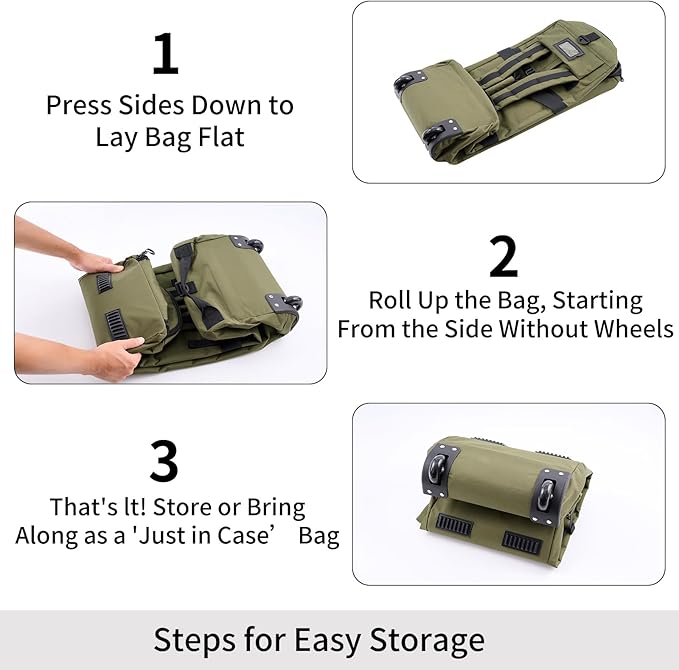 1

Press Sides Down to Lay Bag Flat

2

Roll Up the Bag, Starting From the Side Without Wheels

3

That's lt! Store or Bring Along as a 'Just in Case’ Bag

Steps for Easy Storage