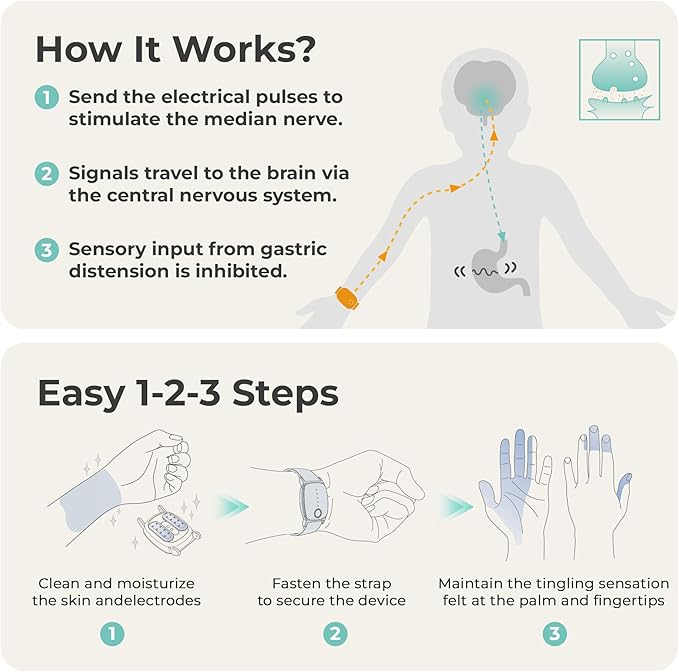 How It Works?

1 Send the electrical pulses to stimulate the median nerve.

2 Signals travel to the brain via the central nervous system.

3 Sensory input from gastric distension is inhibited.

Easy 1-2-3 Steps

Clean and moisturize the skin andelectrodes

1

Fasten the strap to secure the device

2

Maintain the tingling sensation felt at the palm and fingertips

3