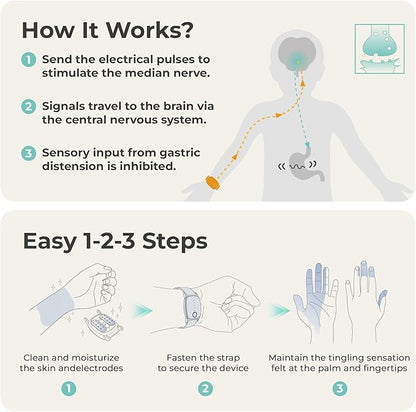 How It Works?

1 Send the electrical pulses to stimulate the median nerve.

2 Signals travel to the brain via the central nervous system.

3 Sensory input from gastric distension is inhibited.

Easy 1-2-3 Steps

Clean and moisturize the skin andelectrodes

1

Fasten the strap to secure the device

2

Maintain the tingling sensation felt at the palm and fingertips

3