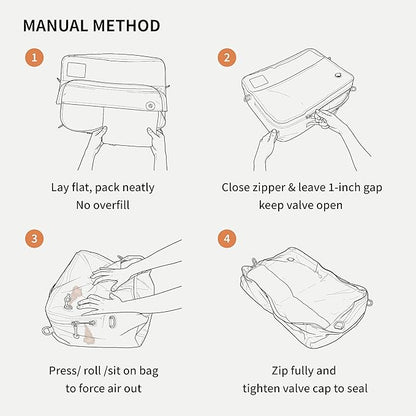 MANUAL METHOD

1

Lay flat, pack neatly
No overfill

2

Close zipper & leave 1-inch gap
keep valve open

3

Press/ roll /sit on bag
to force air out

4

Zip fully and
tighten valve cap to seal