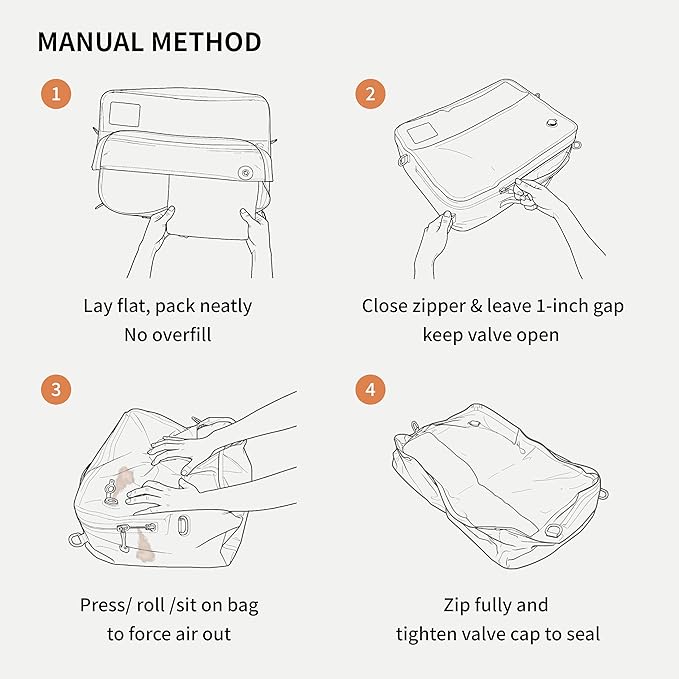 MANUAL METHOD

1

Lay flat, pack neatly
No overfill

2

Close zipper & leave 1-inch gap
keep valve open

3

Press/ roll /sit on bag
to force air out

4

Zip fully and
tighten valve cap to seal