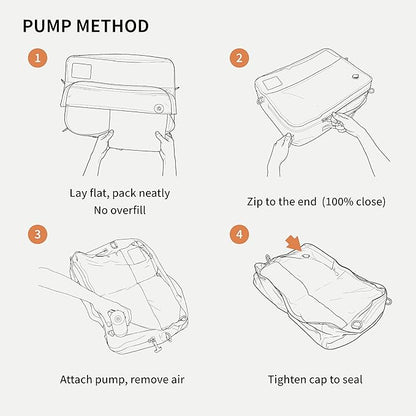 PUMP METHOD

1

Lay flat, pack neatly
No overfill

2

Zip to the end (100% close)

3

Attach pump, remove air

4

Tighten cap to seal