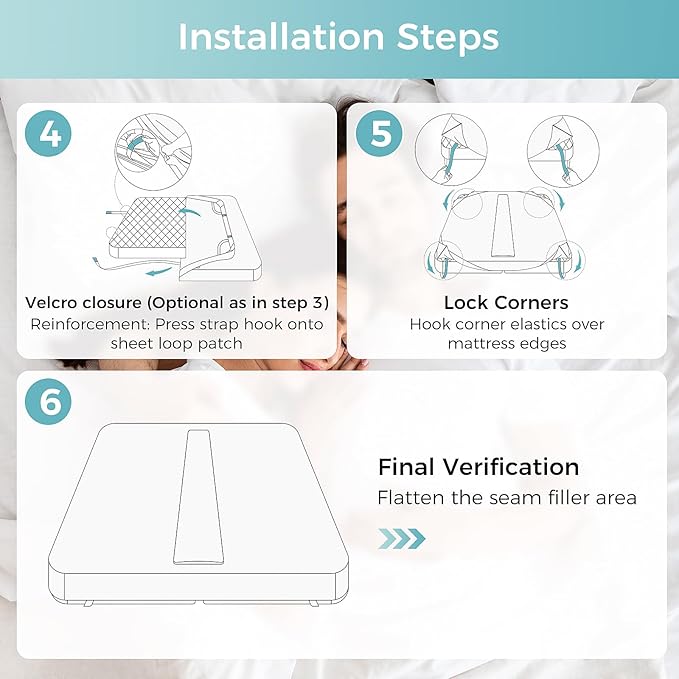 Installation Steps

4

Velcro closure (Optional as in step 3)
Reinforcement: Press strap hook onto sheet loop patch

5

Lock Corners
Hook corner elastics over mattress edges

6

Final Verification
Flatten the seam filler area