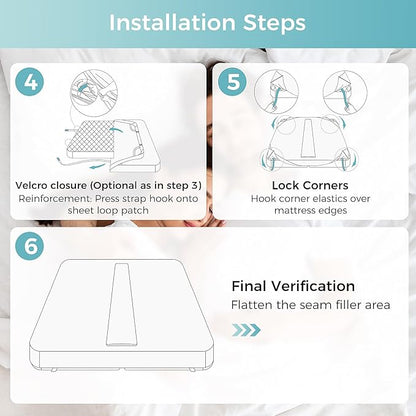 Installation Steps

4

Velcro closure (Optional as in step 3)
Reinforcement: Press strap hook onto sheet loop patch

5

Lock Corners
Hook corner elastics over mattress edges

6

Final Verification
Flatten the seam filler area