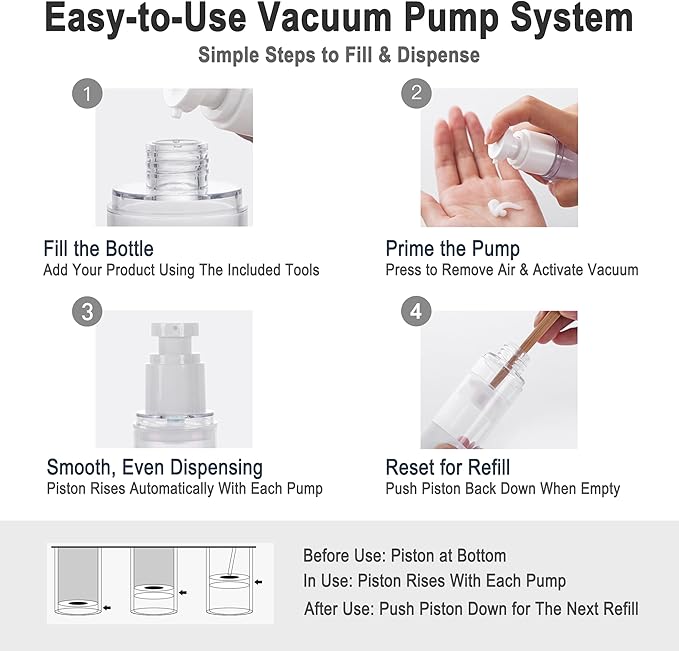 Easy-to-Use Vacuum Pump System
Simple Steps to Fill & Dispense

1

Fill the Bottle
Add Your Product Using The Included Tools

2

Prime the Pump
Press to Remove Air & Activate Vacuum

3

Smooth, Even Dispensing
Piston Rises Automatically With Each Pump

4

Reset for Refill
Push Piston Back Down When Empty

Before Use: Piston at Bottom
In Use: Piston Rises With Each Pump
After Use: Push Piston Down for The Next Refill