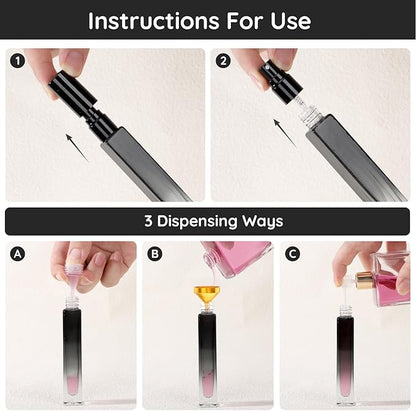 Instructions For Use

1

2

3 Dispensing Ways

A

B

C