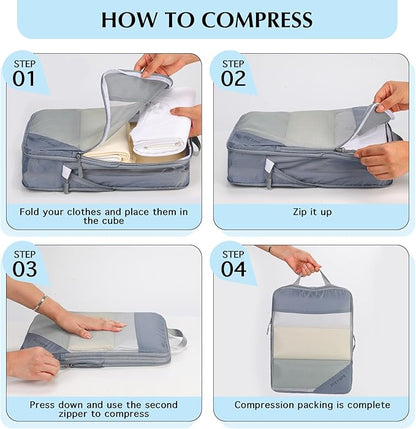 HOW TO COMPRESS

STEP
01

Fold your clothes and place them in the cube

STEP
02

Zip it up

STEP
03

Press down and use the second zipper to compress

STEP
04

Compression packing is complete