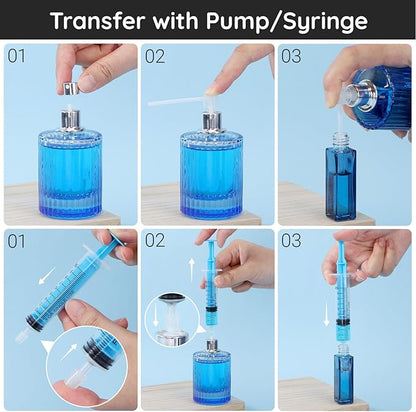 Transfer with Pump/Syringe

01

02

03

01

02

03