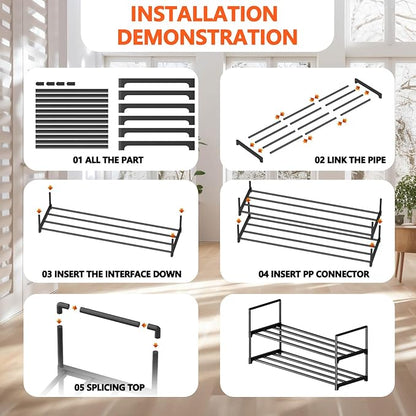 INSTALLATION DEMONSTRATION

01 ALL THE PART

02 LINK THE PIPE

03 INSERT THE INTERFACE DOWN

04 INSERT PP CONNECTOR

05 SPLICING TOP