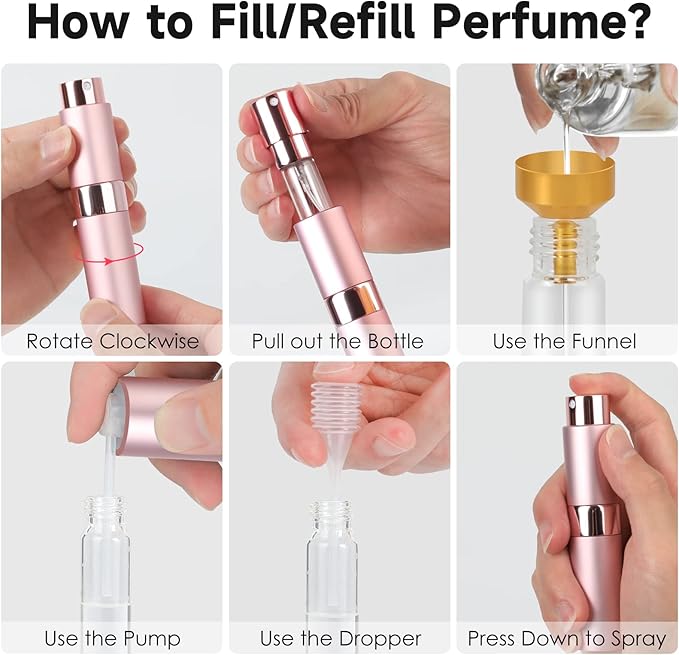 How to Fill/Refill Perfume?

Rotate Clockwise

Pull out the Bottle

Use the Funnel

Use the Pump

Use the Dropper

Press Down to Spray