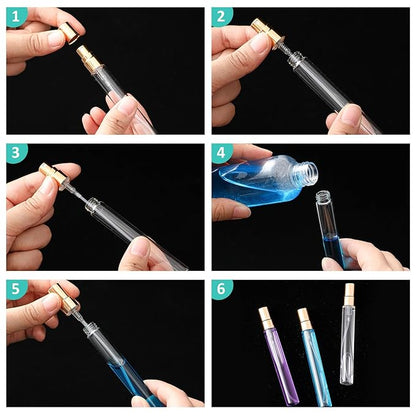 1
2
3
4
5
6