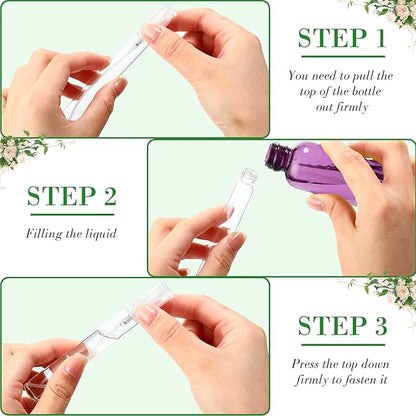 STEP 1

You need to pull the top of the bottle out firmly

STEP 2

Filling the liquid

STEP 3

Press the top down firmly to fasten it