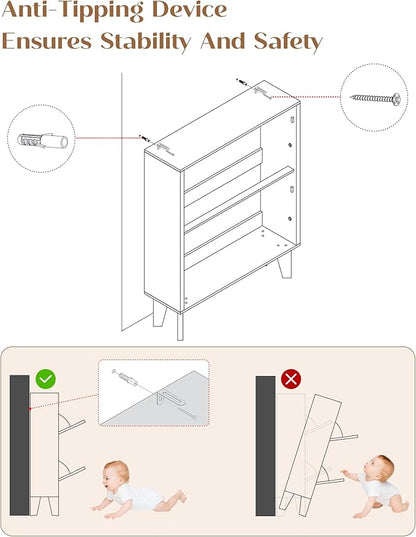 Anti-Tipping Device
Ensures Stability And Safety