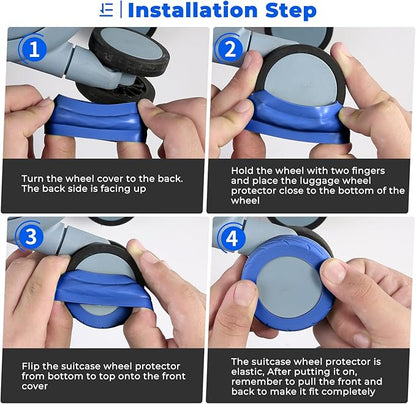 Installation Step

1

Turn the wheel cover to the back. The back side is facing up

2

Hold the wheel with two fingers and place the luggage wheel protector close to the bottom of the wheel

3

Flip the suitcase wheel protector from bottom to top onto the front cover

4

The suitcase wheel protector is elastic, After putting it on, remember to pull the front and back to make it fit completely