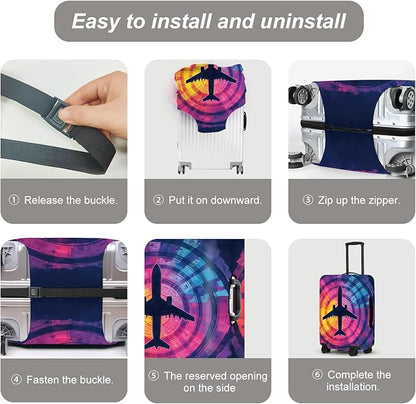 Easy to install and uninstall

① Release the buckle.

② Put it on downward.

③ Zip up the zipper.

④ Fasten the buckle.

⑤ The reserved opening on the side

⑥ Complete the installation.