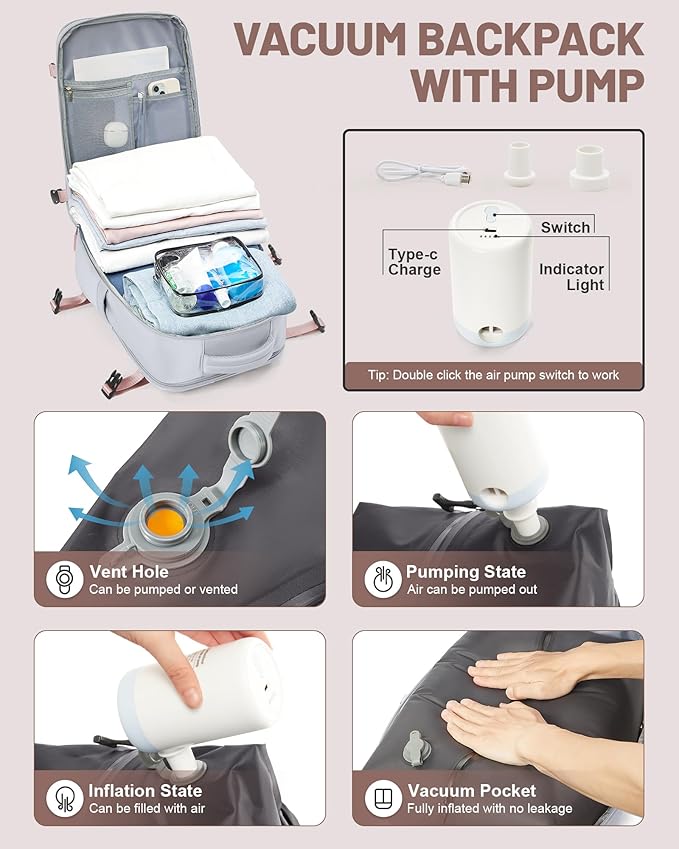 VACUUM BACKPACK WITH PUMP

Switch

Type-c Charge

Indicator Light

Tip: Double click the air pump switch to work

Vent Hole
Can be pumped or vented

Pumping State
Air can be pumped out

Inflation State
Can be filled with air

Vacuum Pocket
Fully inflated with no leakage