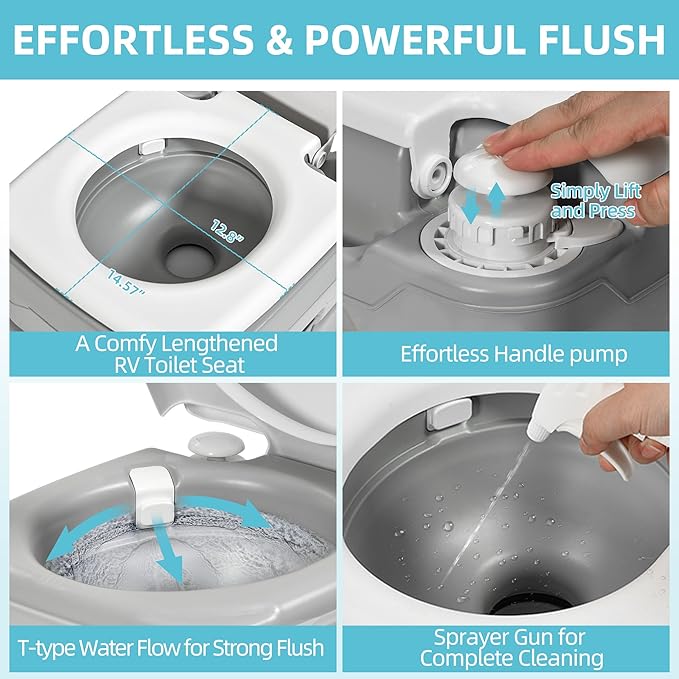 EFFORTLESS & POWERFUL FLUSH

12.8"

14.57"

A Comfy Lengthened RV Toilet Seat

Simply Lift and Press

Effortless Handle pump

T-type Water Flow for Strong Flush

Sprayer Gun for Complete Cleaning