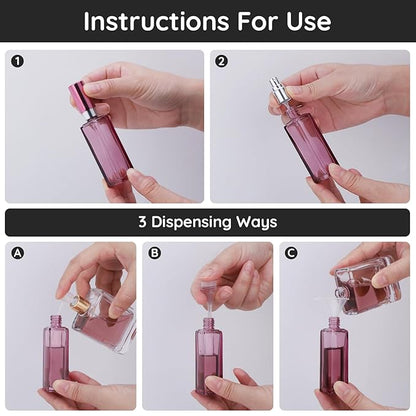 Instructions For Use

1

2

3 Dispensing Ways

A

B

C