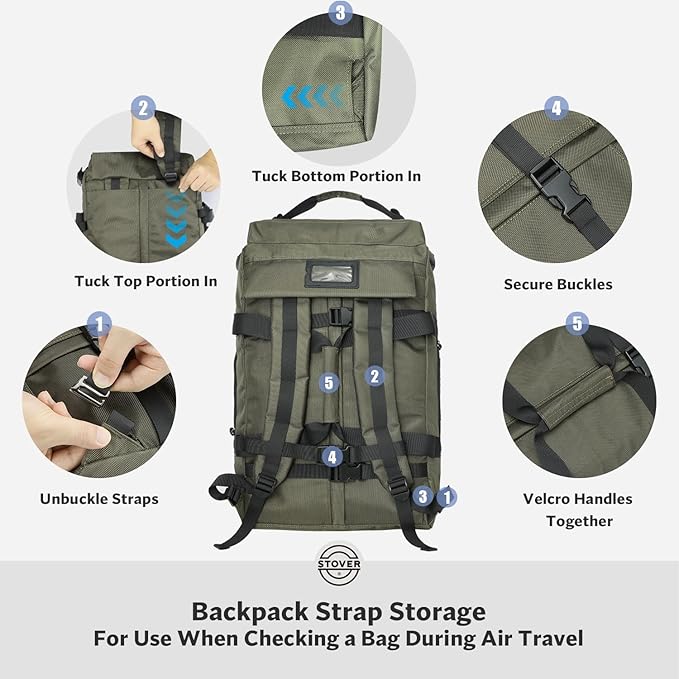 3

Tuck Bottom Portion In

2

Tuck Top Portion In

4

Secure Buckles

1

Unbuckle Straps

5

Velcro Handles Together

5

2

4

3

1

STOVER

Backpack Strap Storage
For Use When Checking a Bag During Air Travel