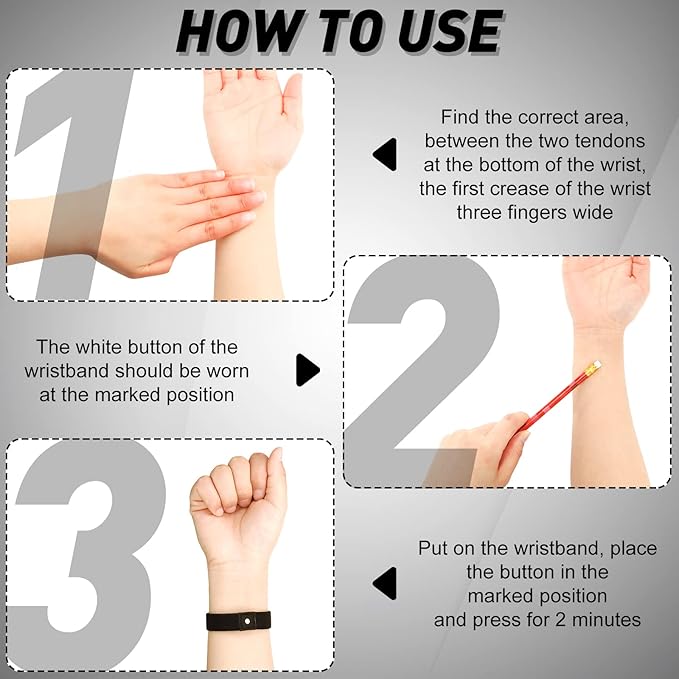 HOW TO USE

1

Find the correct area, between the two tendons at the bottom of the wrist, the first crease of the wrist three fingers wide

2

The white button of the wristband should be worn at the marked position

3

Put on the wristband, place the button in the marked position and press for 2 minutes