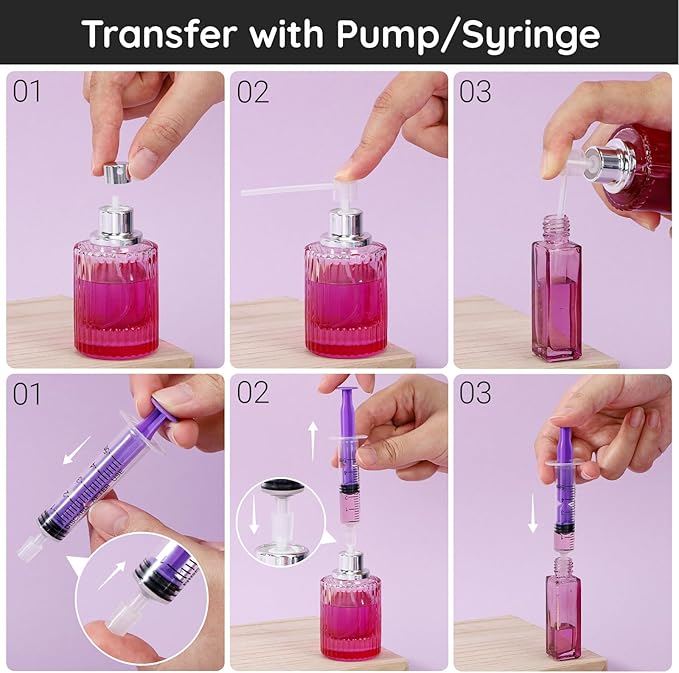 Transfer with Pump/Syringe

01

02

03

01

02

03