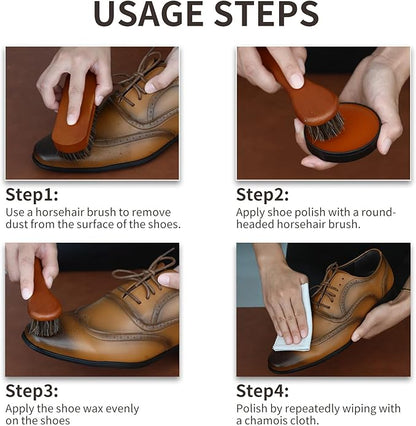 USAGE STEPS

Step1:
Use a horsehair brush to remove dust from the surface of the shoes.

Step2:
Apply shoe polish with a round-headed horsehair brush.

Step3:
Apply the shoe wax evenly on the shoes

Step4:
Polish by repeatedly wiping with a chamois cloth.