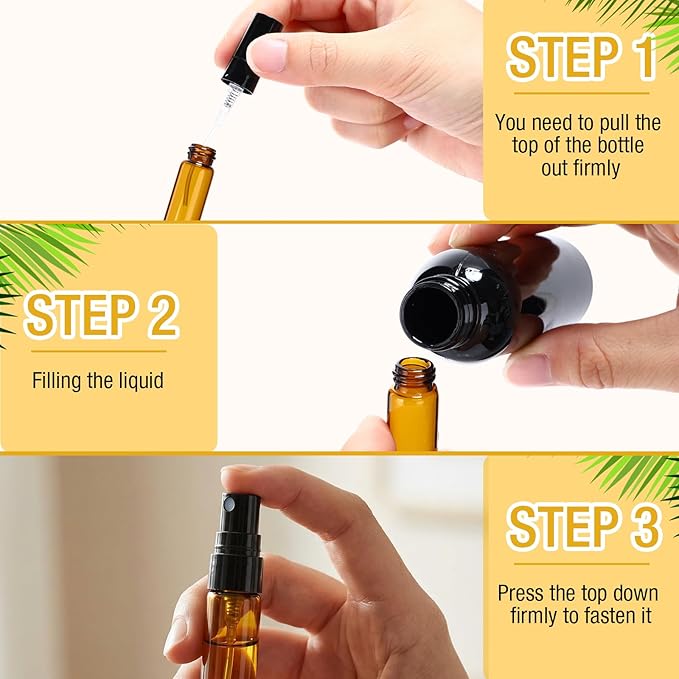 STEP 1

You need to pull the top of the bottle out firmly

STEP 2

Filling the liquid

STEP 3

Press the top down firmly to fasten it