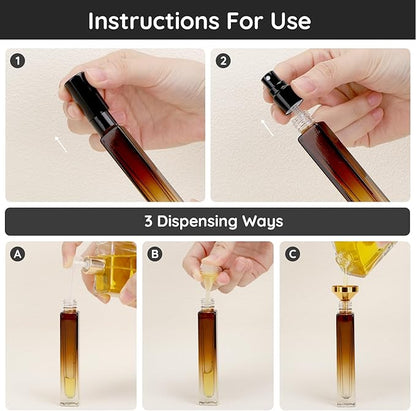 Instructions For Use

1

2

3 Dispensing Ways

A

B

C