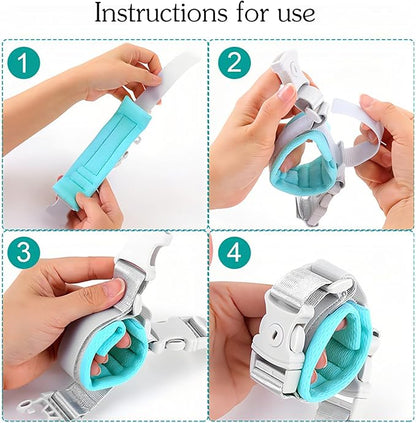 Instructions for use

1

2

3

4