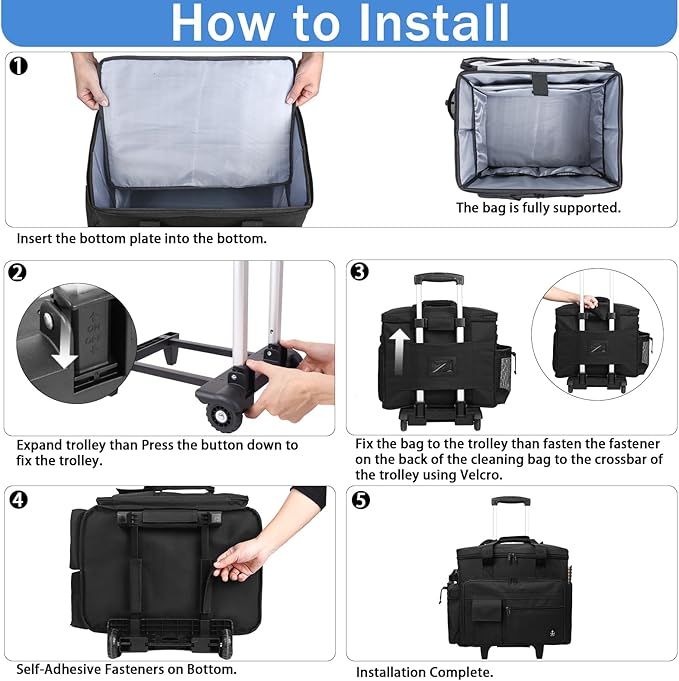 How to Install

❶

The bag is fully supported.

Insert the bottom plate into the bottom.

❷

ON
OFF

Expand trolley than Press the button down to fix the trolley.

❸

Fix the bag to the trolley than fasten the fastener on the back of the cleaning bag to the crossbar of the trolley using Velcro.

❹

Self-Adhesive Fasteners on Bottom.

❺

Installation Complete.