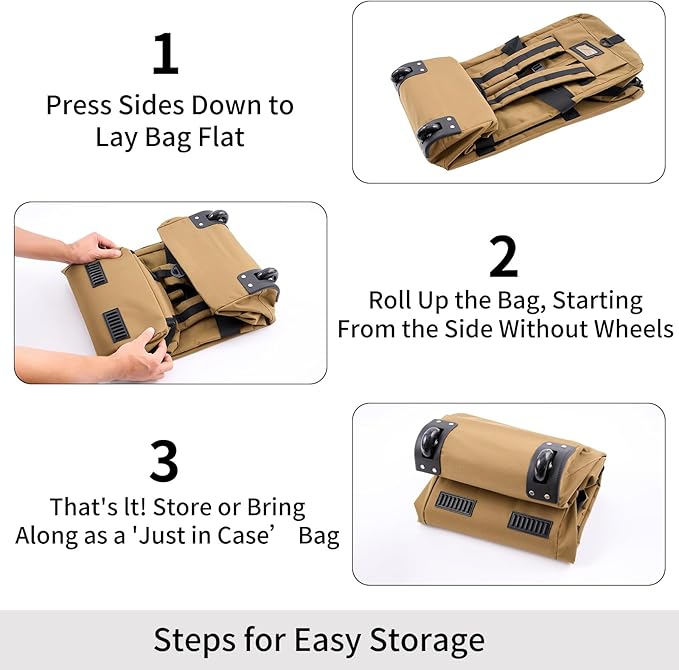 1
Press Sides Down to Lay Bag Flat

2
Roll Up the Bag, Starting From the Side Without Wheels

3
That's lt! Store or Bring Along as a 'Just in Case’ Bag

Steps for Easy Storage