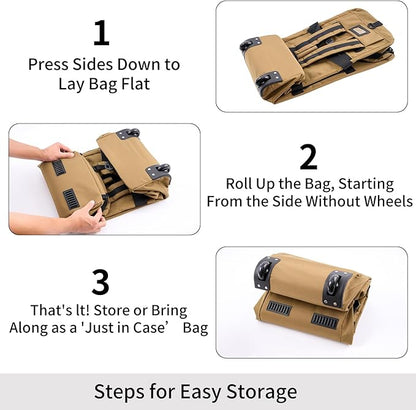 1
Press Sides Down to Lay Bag Flat

2
Roll Up the Bag, Starting From the Side Without Wheels

3
That's lt! Store or Bring Along as a 'Just in Case’ Bag

Steps for Easy Storage