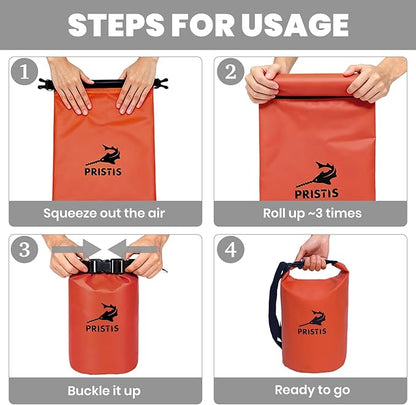 STEPS FOR USAGE

1

PRISTIS

Squeeze out the air

2

PRISTIS

Roll up ~3 times

3

PRISTIS

Buckle it up

4

PRISTIS

Ready to go