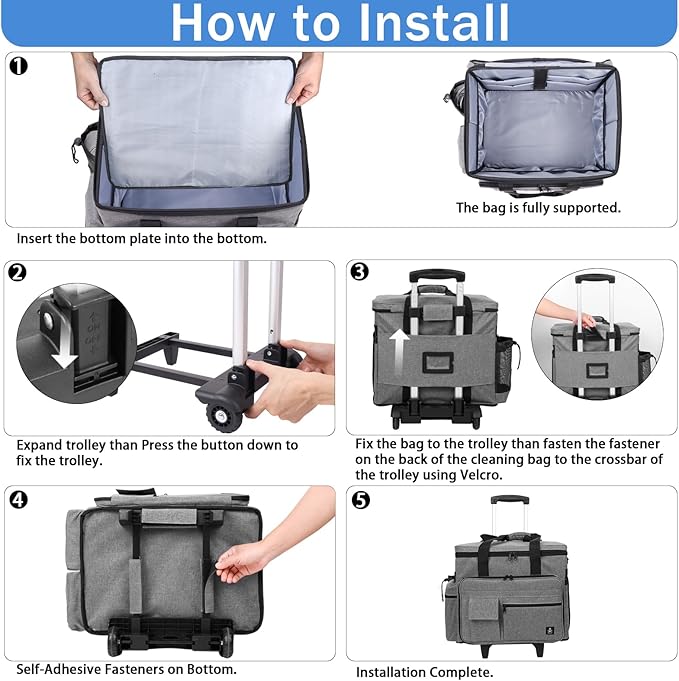 How to Install

❶

The bag is fully supported.

Insert the bottom plate into the bottom.

❷

ON
OFF

Expand trolley than Press the button down to fix the trolley.

❸

Fix the bag to the trolley than fasten the fastener on the back of the cleaning bag to the crossbar of the trolley using Velcro.

❹

Self-Adhesive Fasteners on Bottom.

❺

Installation Complete.