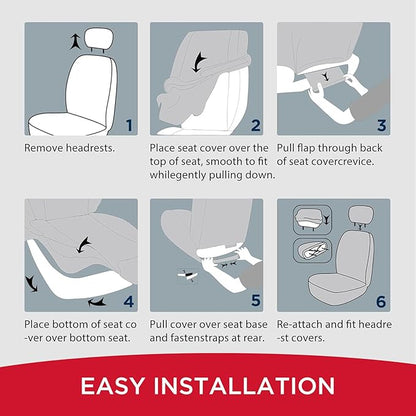 1

Remove headrests.

2

Place seat cover over the top of seat, smooth to fit whilegently pulling down.

3

Pull flap through back of seat covercrevice.

4

Place bottom of seat co -ver over bottom seat.

5

Pull cover over seat base and fastenstraps at rear.

6

Re-attach and fit headre -st covers.

EASY INSTALLATION