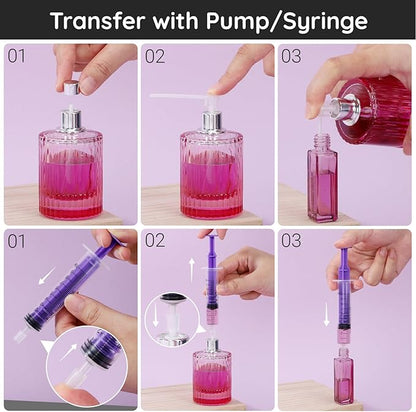 Transfer with Pump/Syringe

01

02

03

01

02

03