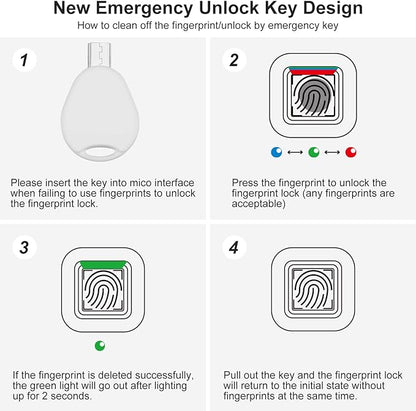 New Emergency Unlock Key Design
How to clean off the fingerprint/unlock by emergency key

1

Please insert the key into mico interface when failing to use fingerprints to unlock the fingerprint lock.

2

Press the fingerprint to unlock the fingerprint lock (any fingerprints are acceptable)

3

If the fingerprint is deleted successfully, the green light will go out after lighting up for 2 seconds.

4

Pull out the key and the fingerprint lock will return to the initial state without fingerprints at the same time.