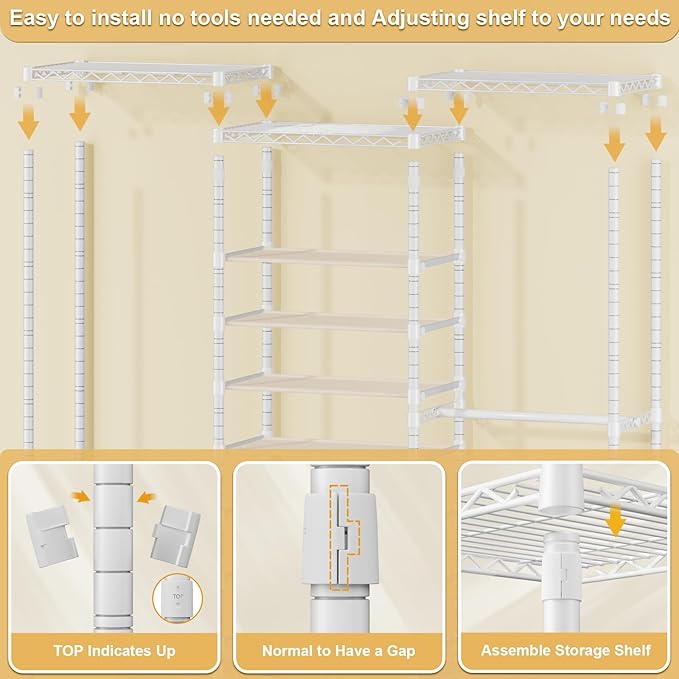 Easy to install no tools needed and Adjusting shelf to your needs

TOP

TOP Indicates Up

Normal to Have a Gap

Assemble Storage Shelf